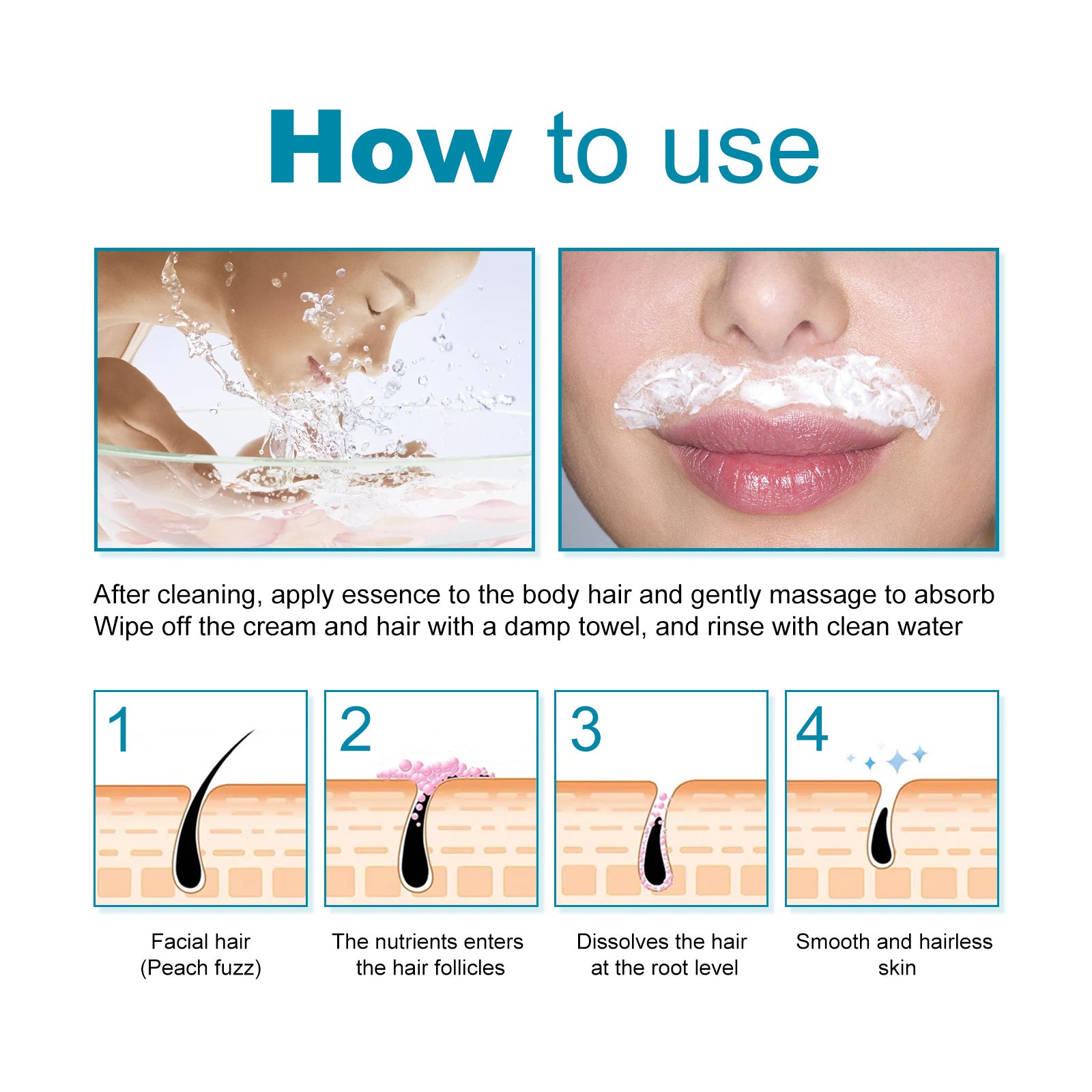 How to use

After cleaning, apply essence to the body hair and gently massage to absorb
Wipe off the cream and hair with a damp towel, and rinse with clean water

1

Facial hair
(Peach fuzz)

2

The nutrients enters
the hair follicles

3

Dissolves the hair
at the root level

4

Smooth and hairless
skin