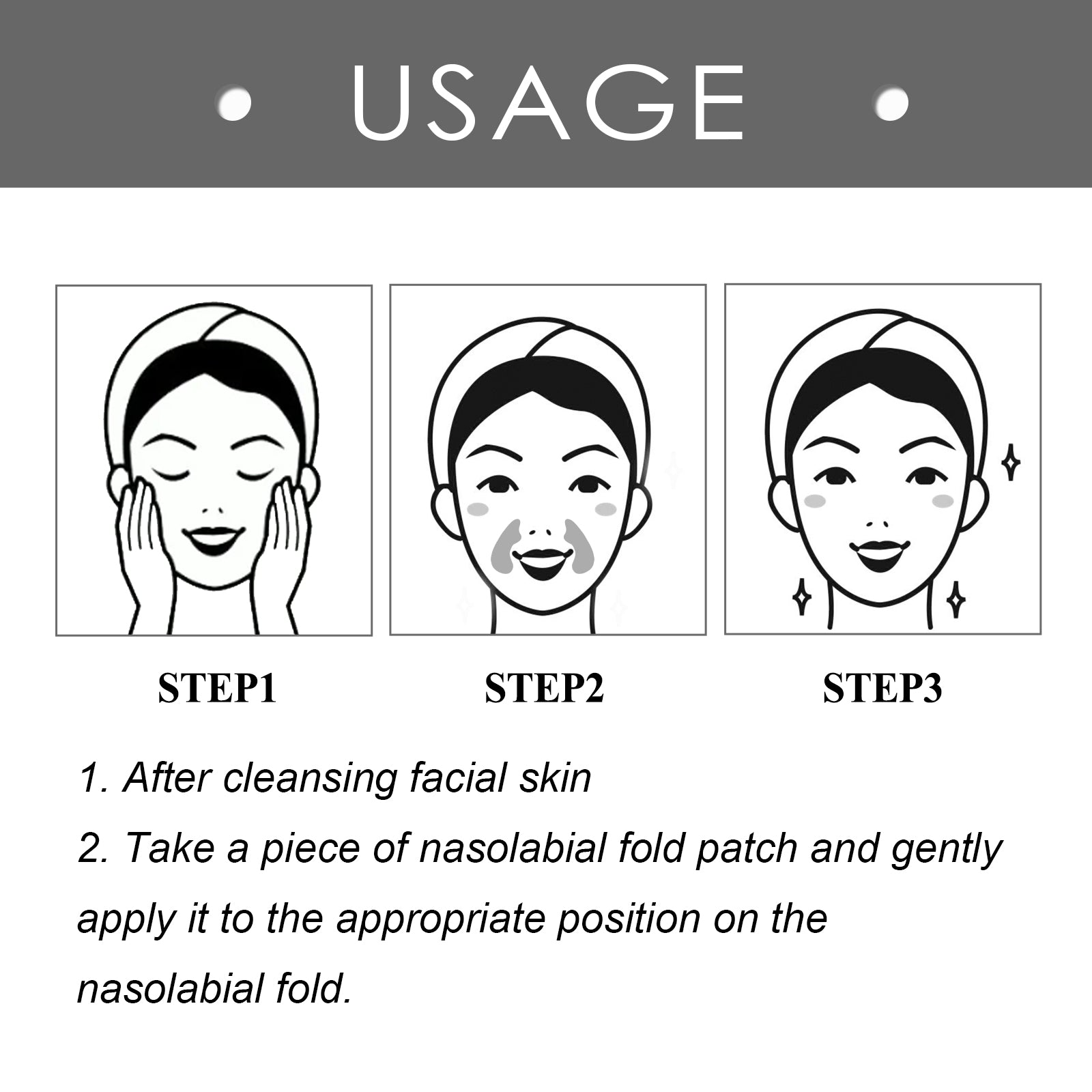 USAGE

STEP1

STEP2

STEP3

1. After cleansing facial skin

2. Take a piece of nasolabial fold patch and gently apply it to the appropriate position on the nasolabial fold.