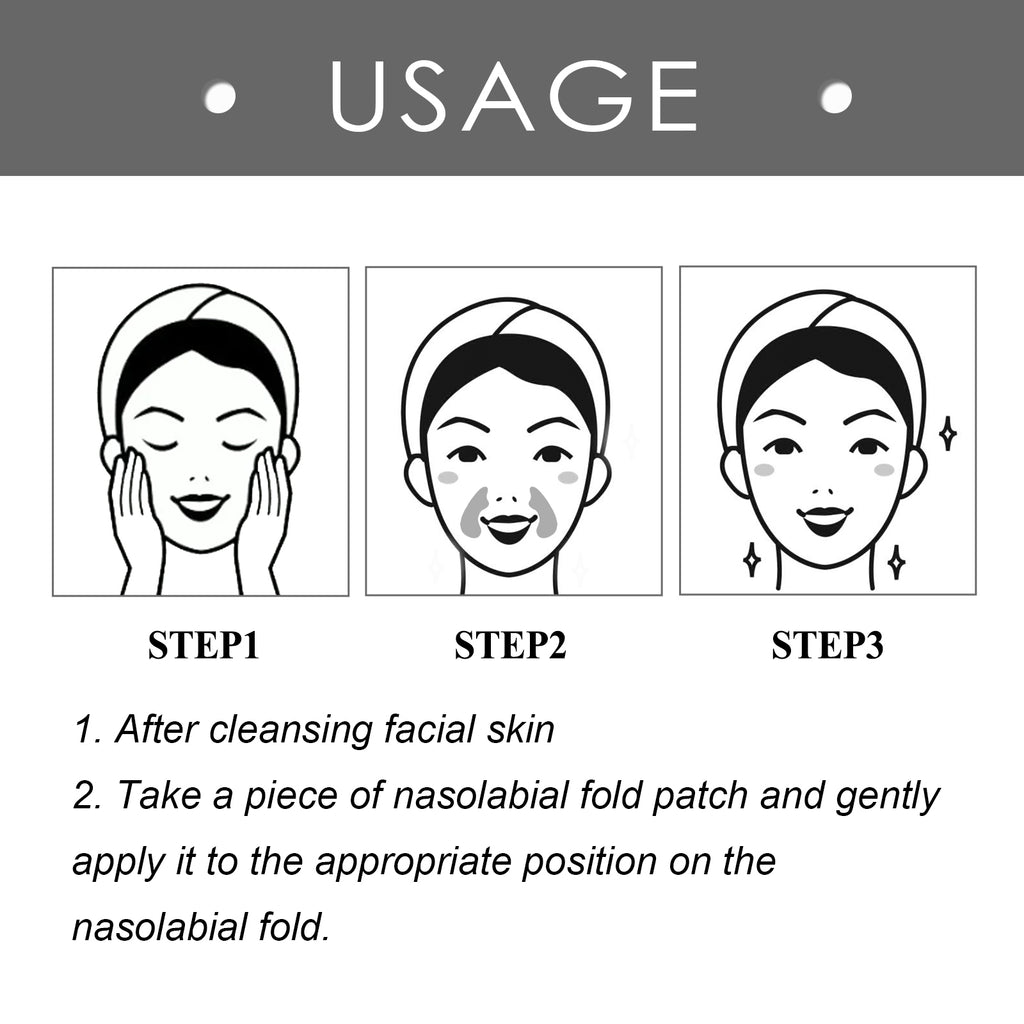 USAGE

STEP1

STEP2

STEP3

1. After cleansing facial skin
2. Take a piece of nasolabial fold patch and gently apply it to the appropriate position on the nasolabial fold.