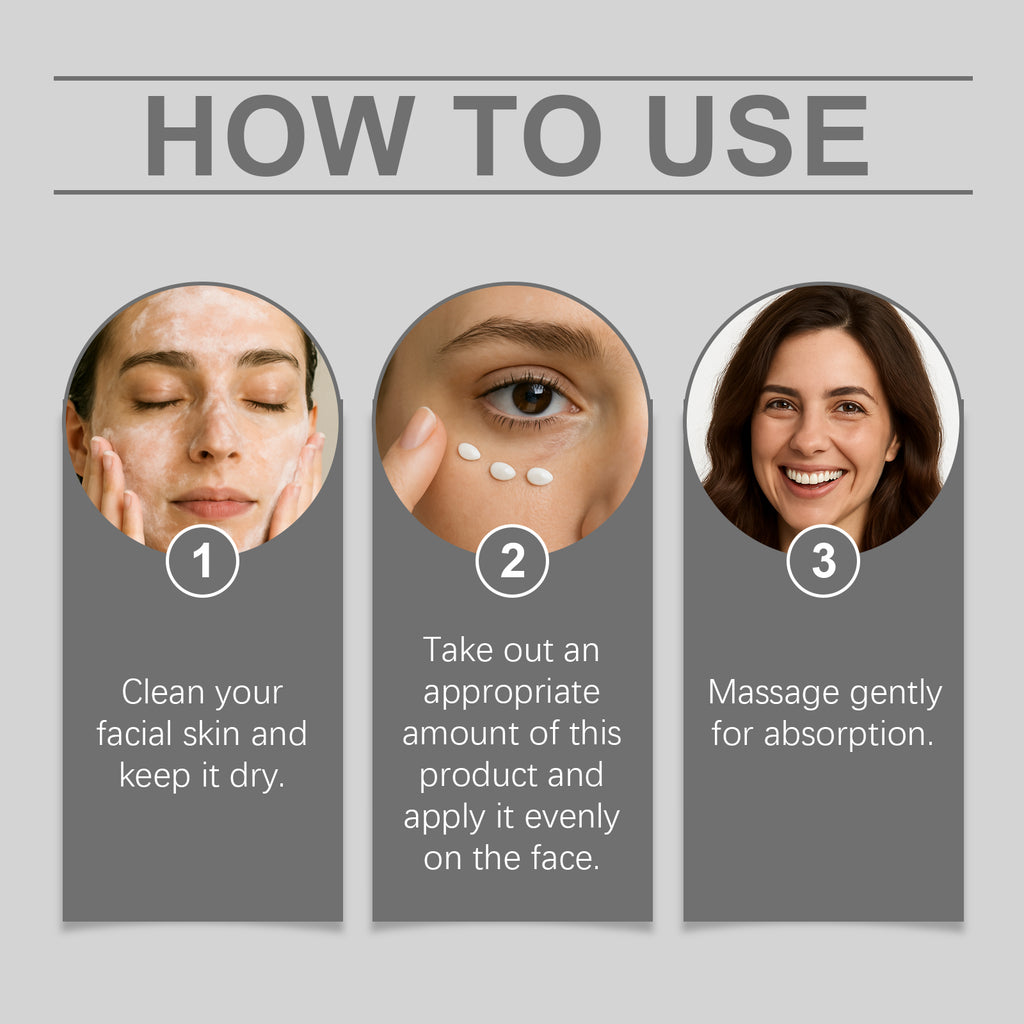 HOW TO USE

1

Clean your facial skin and keep it dry.

2

Take out an appropriate amount of this product and apply it evenly on the face.

3

Massage gently for absorption.