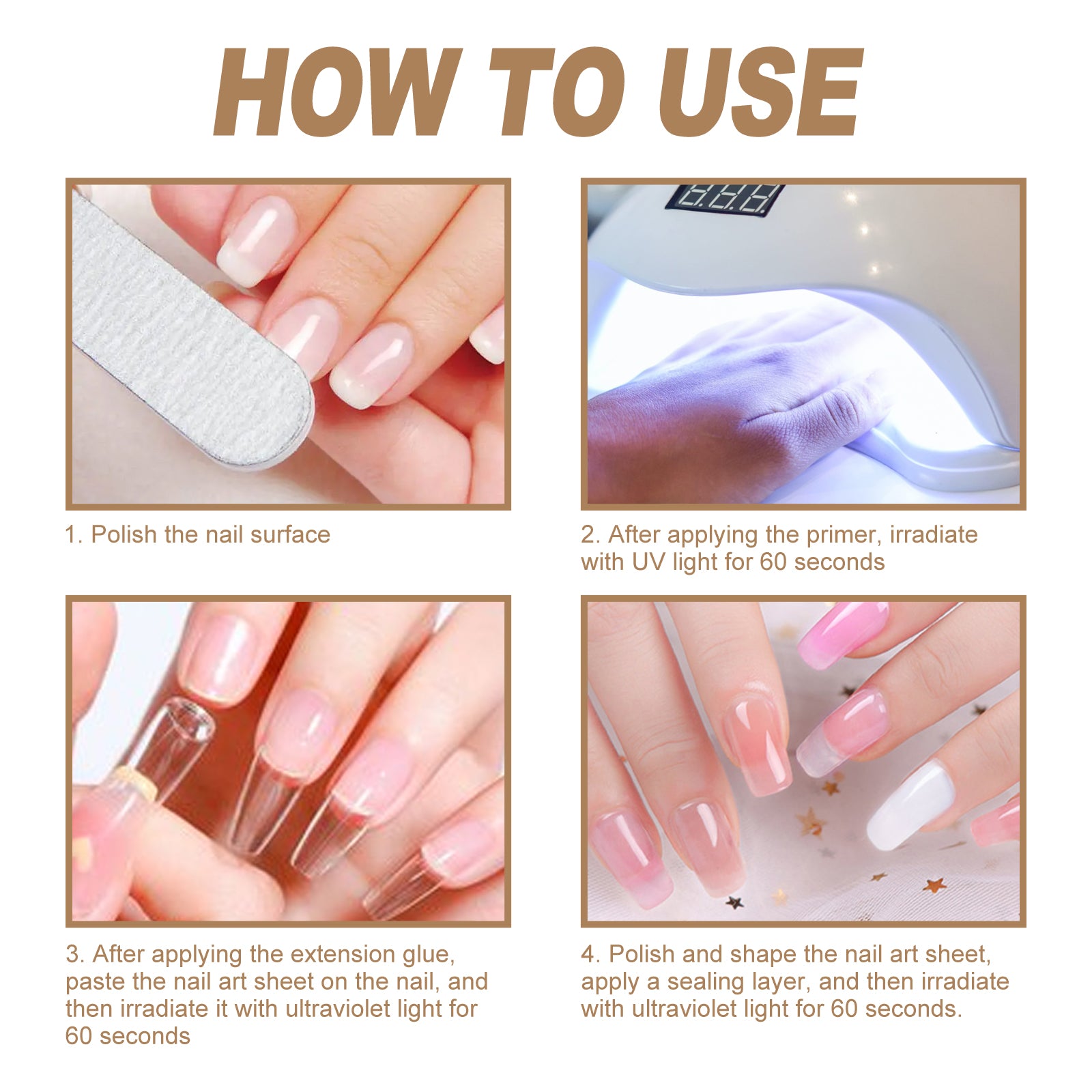 HOW TO USE

1. Polish the nail surface

2. After applying the primer, irradiate with UV light for 60 seconds

3. After applying the extension glue, paste the nail art sheet on the nail, and then irradiate it with ultraviolet light for 60 seconds

4. Polish and shape the nail art sheet, apply a sealing layer, and then irradiate with ultraviolet light for 60 seconds.